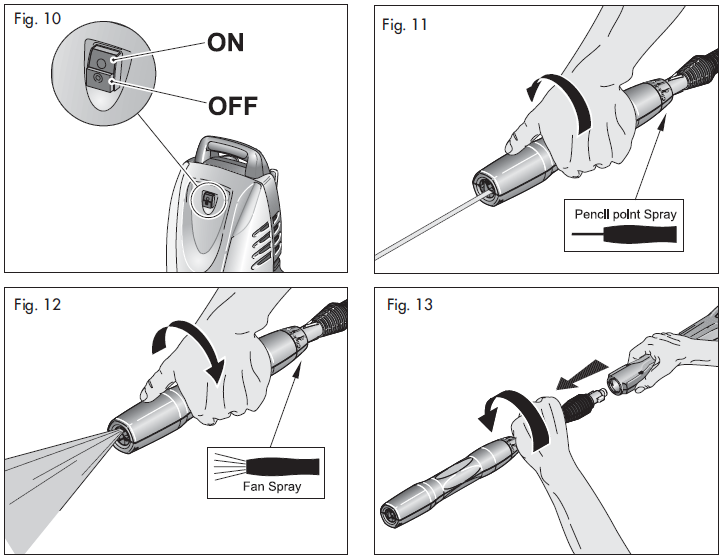 Fig. 10

ON

OFF

Fig. 11

Pencil point Spray

Fig. 12

Fan Spray

Fig. 13