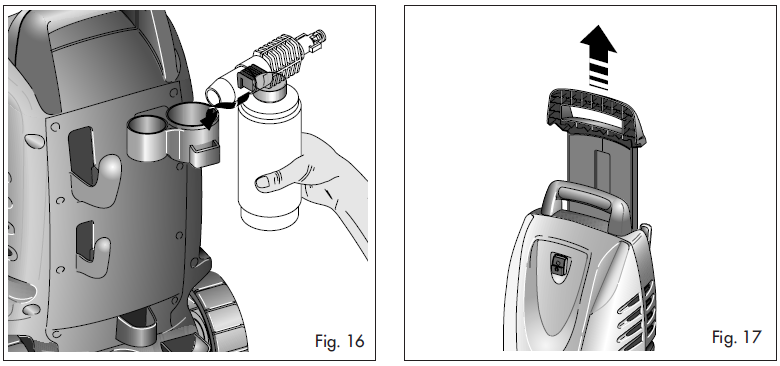 Fig. 16

Fig. 17