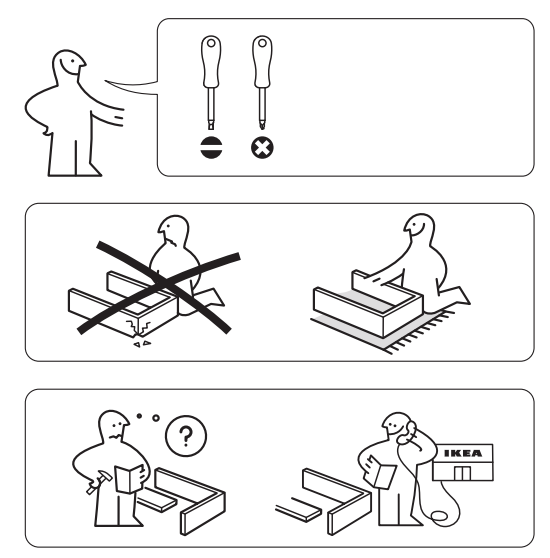 ?

IKEA