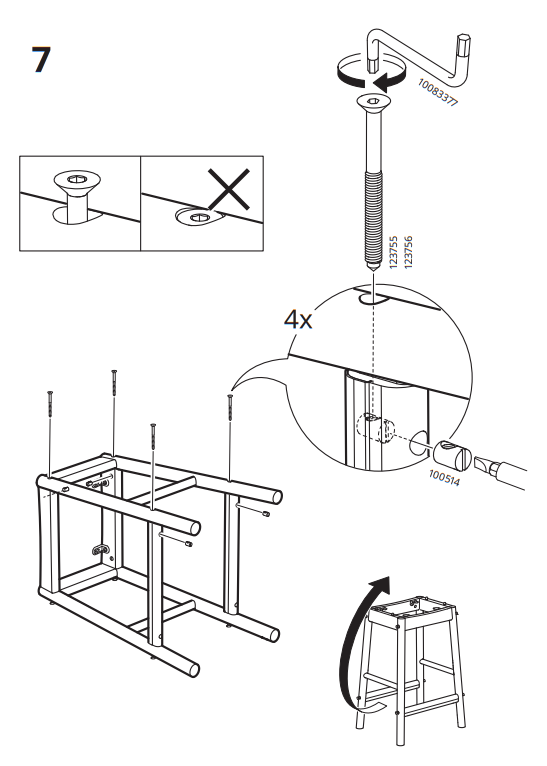 7

10083377

123755
123756

4x

100514