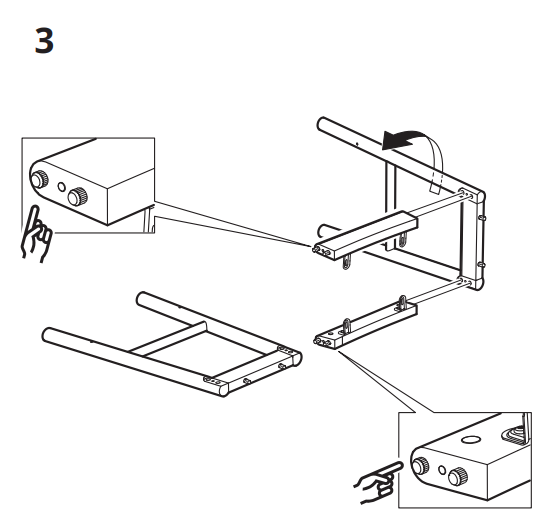 3