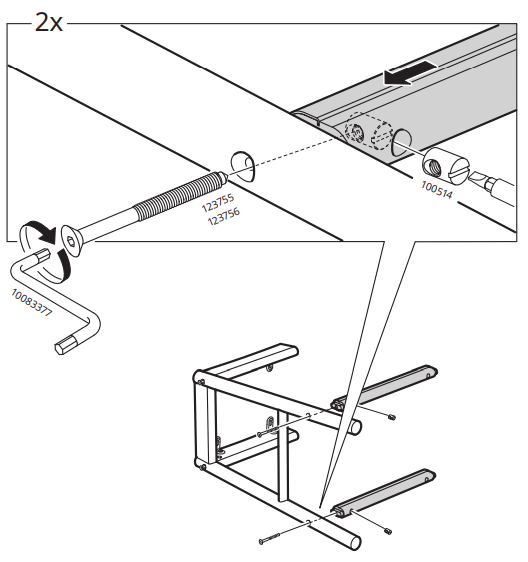 2x

100514

123755
123756

10083377