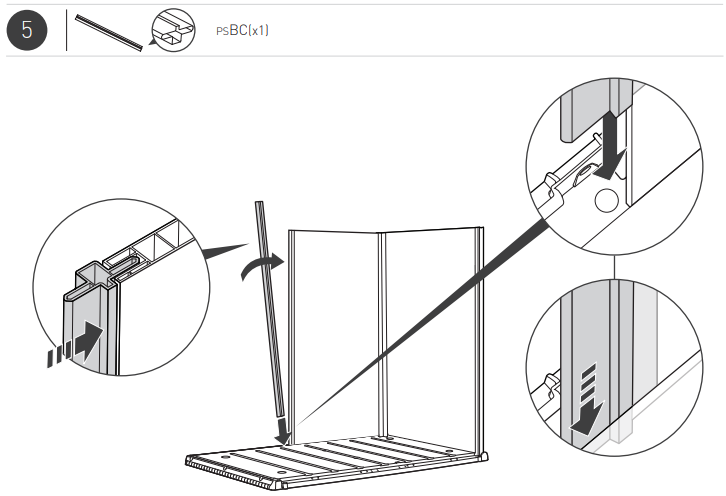 5

PSBC(x1)