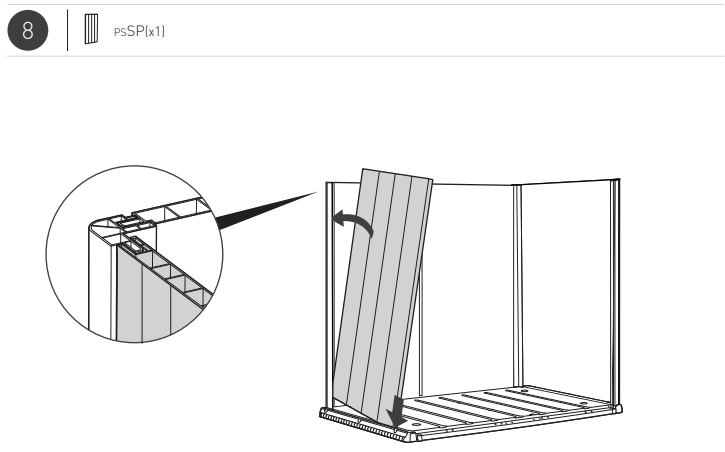 8

PSSP(x1)