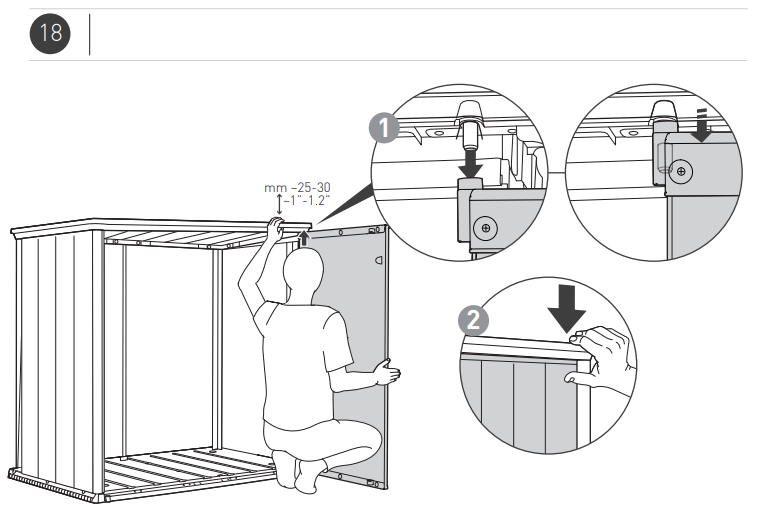 18

mm ~25-30
~1"-1.2"

1

2