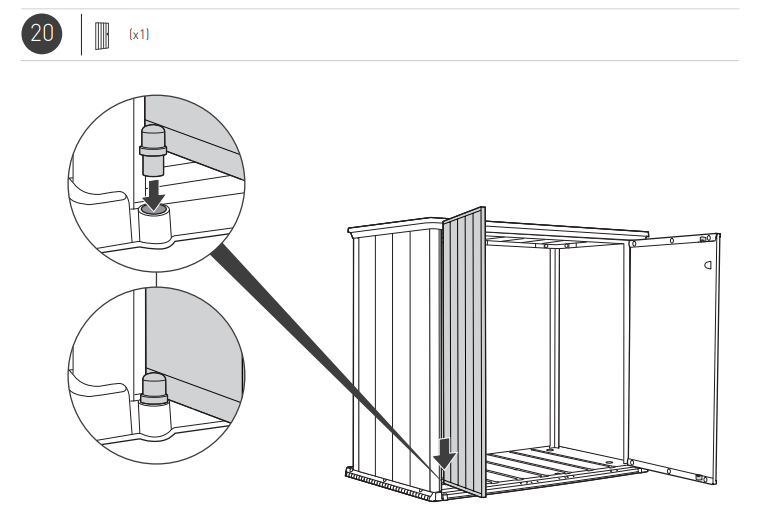 20

(x1)