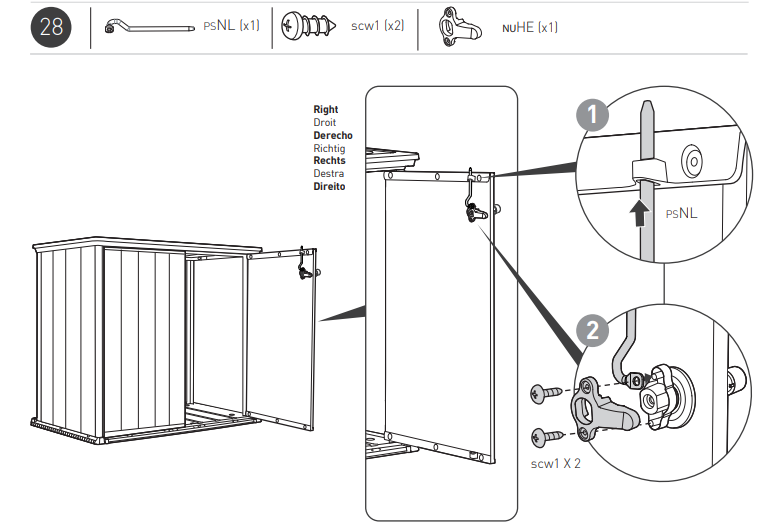 28

PSNL (x1)

scw1 (x2)

NUHE (x1)

Right
Droit
Derecho
Richtig
Rechts
Destra
Direito

1

PSNL

2

scw1 X 2