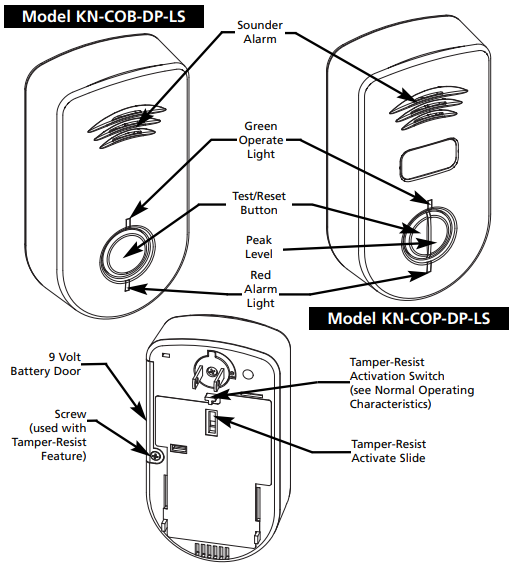 Model KN-COB-DP-LS

Sounder Alarm

Green Operate Light

Test/Reset Button

Peak Level

Red Alarm Light

Model KN-COP-DP-LS

9 Volt Battery Door

Screw (used with Tamper-Resist Feature)

Tamper-Resist Activation Switch (see Normal Operating Characteristics)

Tamper-Resist Activate Slide