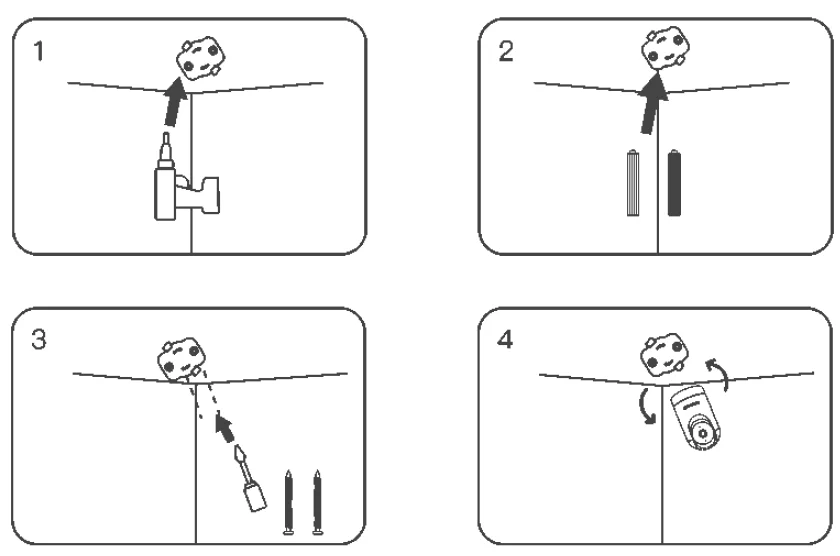 1

2

3

4