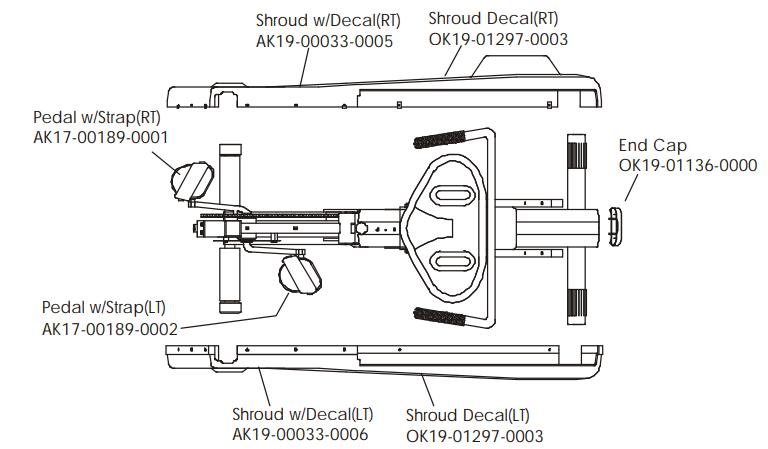 Shroud w/Decal(RT)
AK19-00033-0005

Shroud Decal(RT)
OK19-01297-0003

Pedal w/Strap(RT)
AK17-00189-0001

End Cap
OK19-01136-0000

Pedal w/Strap(LT)
AK17-00189-0002

Shroud w/Decal(LT)
AK19-00033-0006

Shroud Decal(LT)
OK19-01297-0003