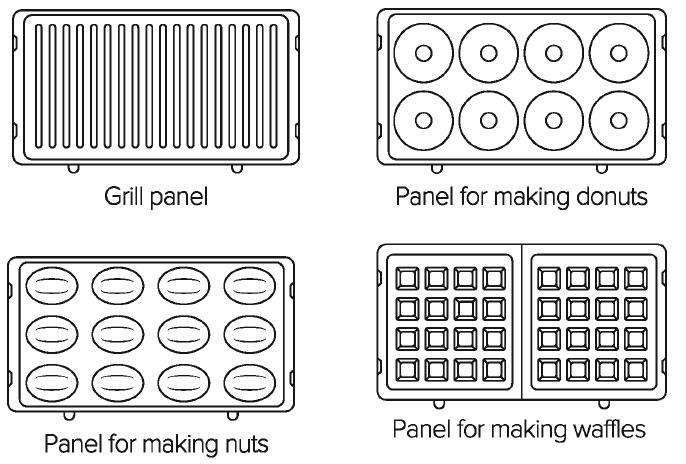 Grill panel

Panel for making donuts

Panel for making nuts

Panel for making waffles