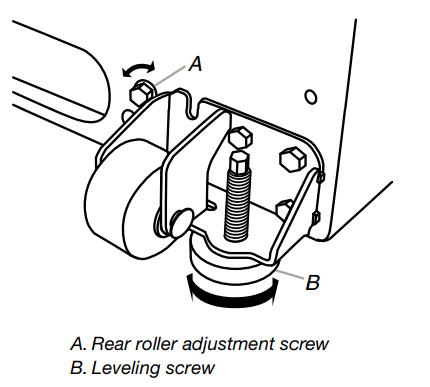 A

B

A. Rear roller adjustment screw
B. Leveling screw