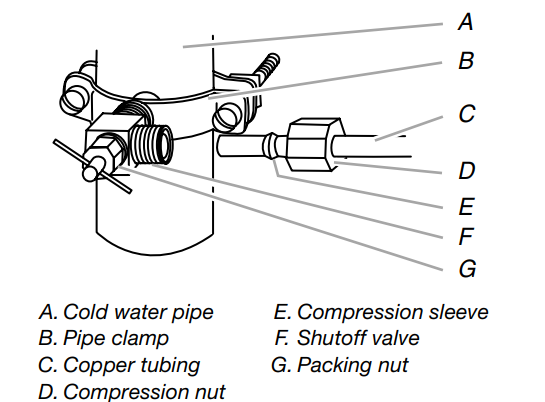 A
B
C
D
E
F
G

A. Cold water pipe
B. Pipe clamp
C. Copper tubing
D. Compression nut

E. Compression sleeve
F. Shutoff valve
G. Packing nut