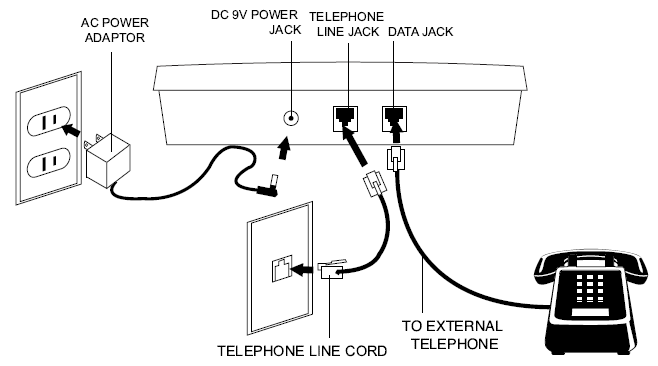 AC POWER ADAPTOR

DC 9V POWER JACK

TELEPHONE LINE JACK

DATA JACK

TELEPHONE LINE CORD

TO EXTERNAL TELEPHONE