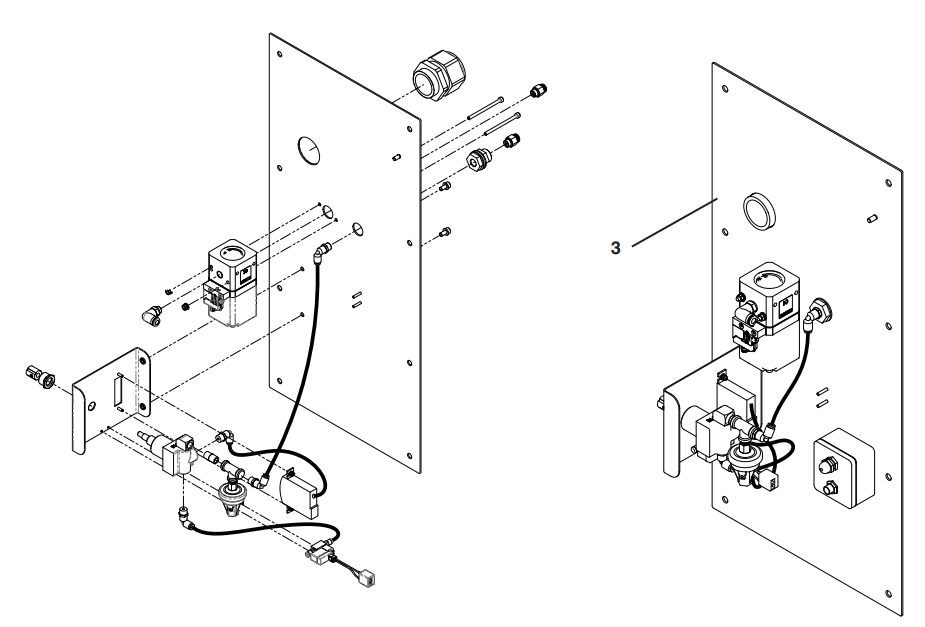 3