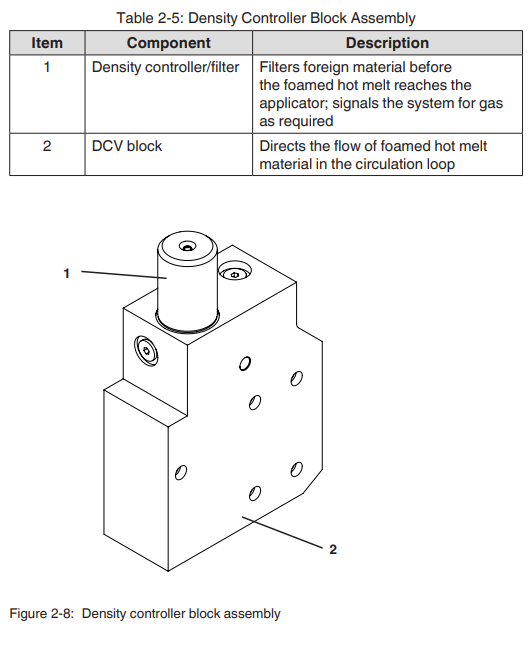 Table 2-5: Density Controller Block Assembly

| Item | Component | Description |
|---|---|---|
| 1 | Density controller/filter | Filters foreign material before the foamed hot melt reaches the applicator; signals the system for gas as required |
| 2 | DCV block | Directs the flow of foamed hot melt material in the circulation loop |

1

2

Figure 2-8: Density controller block assembly