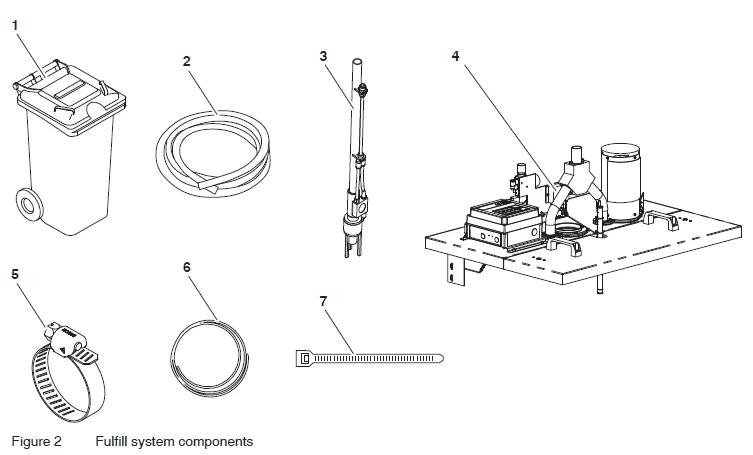 1

2

3

4

5

6

7

Figure 2 Fulfill system components