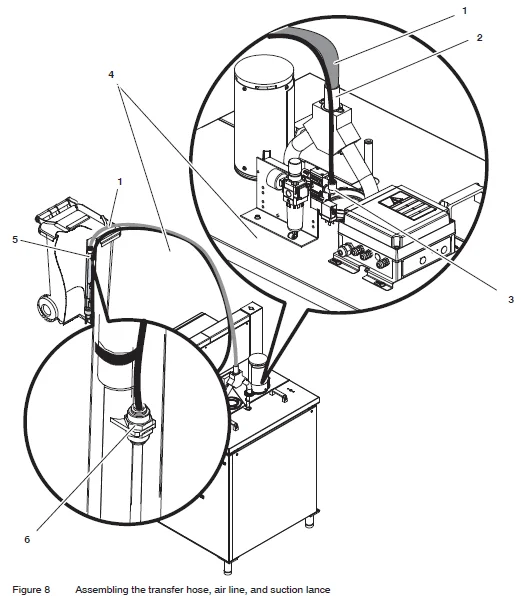 1
2
4
1
5
3
6
Figure 8 Assembling the transfer hose, air line, and suction lance