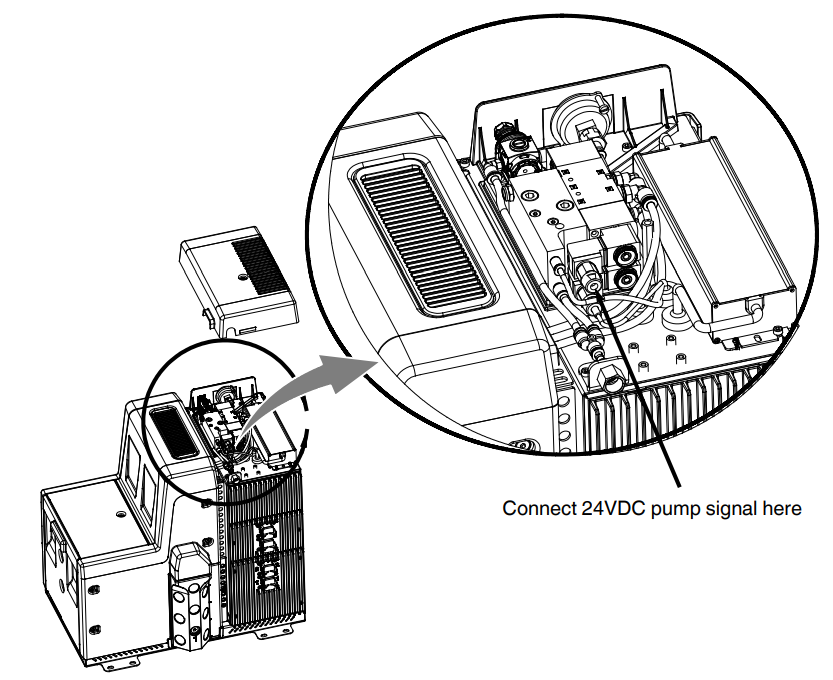 Connect 24VDC pump signal here