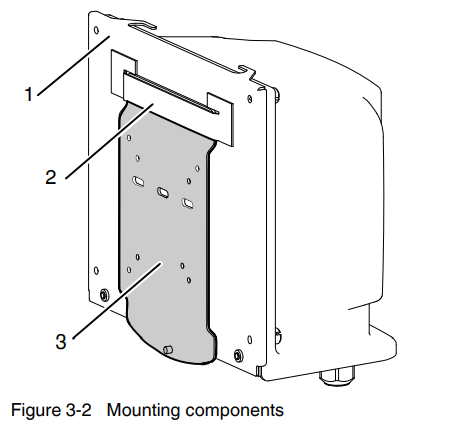 1

2

3

Figure 3-2 Mounting components