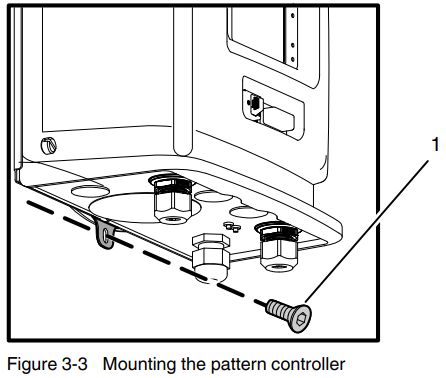 1

Figure 3-3   Mounting the pattern controller