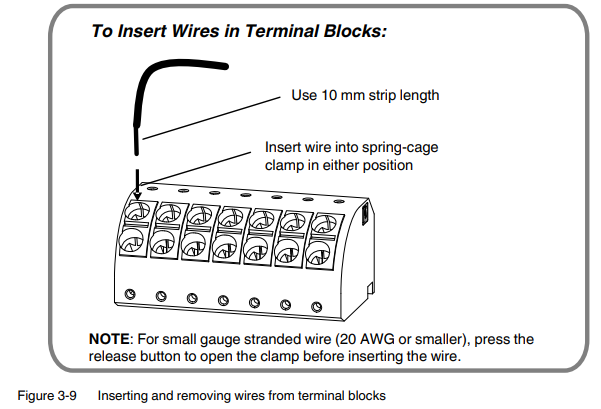 To Insert Wires in Terminal Blocks:

Use 10 mm strip length

Insert wire into spring-cage clamp in either position

NOTE: For small gauge stranded wire (20 AWG or smaller), press the release button to open the clamp before inserting the wire.

Figure 3-9 Inserting and removing wires from terminal blocks