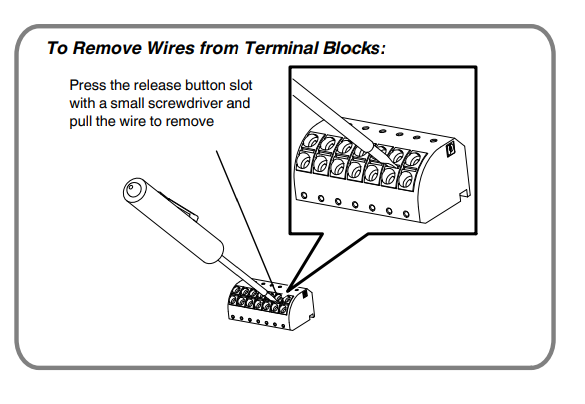 To Remove Wires from Terminal Blocks:

Press the release button slot with a small screwdriver and pull the wire to remove