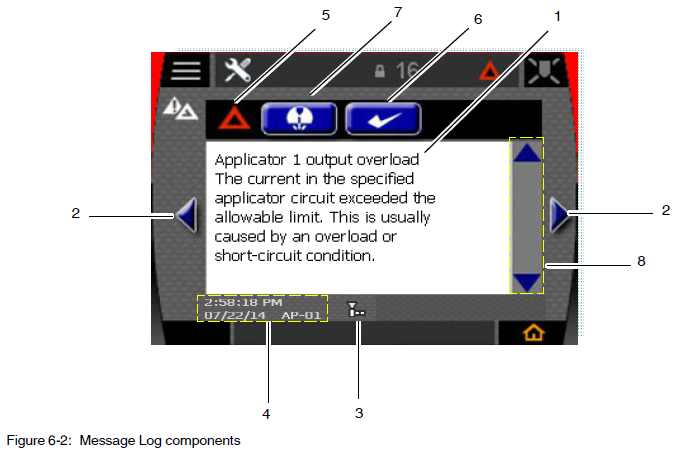 5
7
6
1

16

Applicator 1 output overload
The current in the specified applicator circuit exceeded the allowable limit. This is usually caused by an overload or short-circuit condition.

2
2
8

2:58:18 PM
07/22/14 AP-01

4
3

Figure 6-2: Message Log components