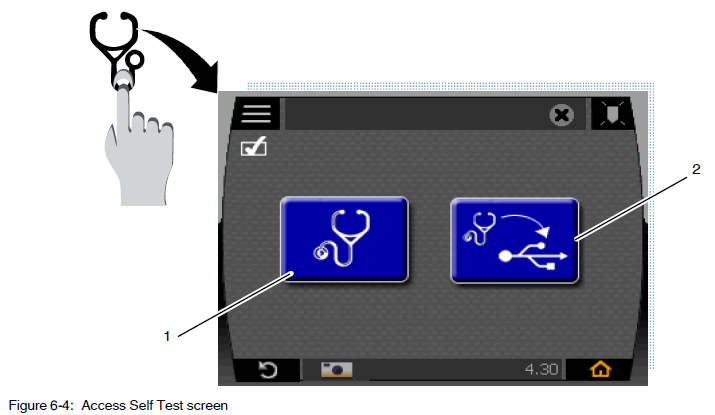 2

1

4.30

Figure 6-4: Access Self Test screen