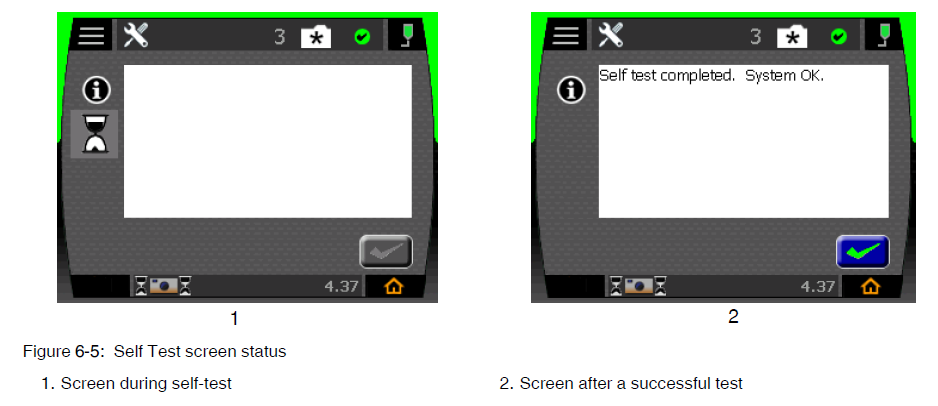 3

4.37

1

3

Self test completed. System OK.

4.37

2

Figure 6-5: Self Test screen status

1. Screen during self-test

2. Screen after a successful test