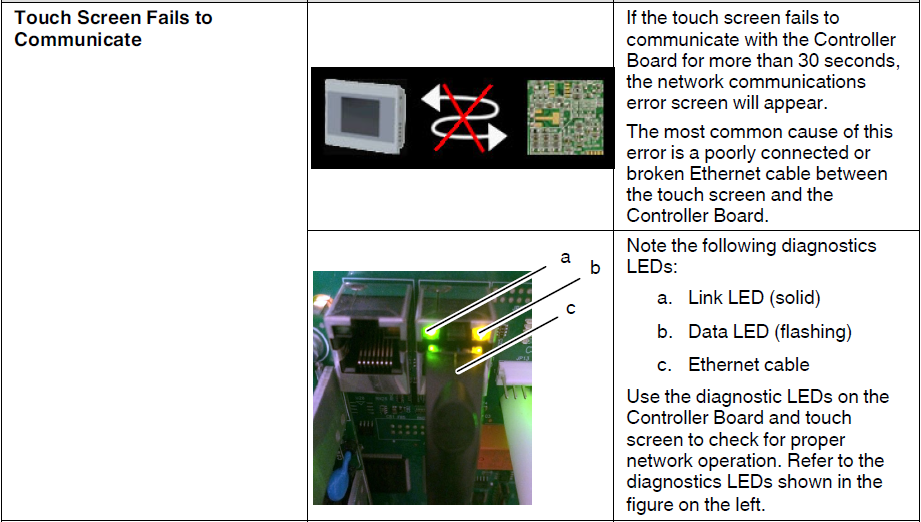 | Touch Screen Fails to Communicate | | If the touch screen fails to communicate with the Controller Board for more than 30 seconds, the network communications error screen will appear. The most common cause of this error is a poorly connected or broken Ethernet cable between the touch screen and the Controller Board. |
|---|---|---|
| | a b c | Note the following diagnostics LEDs: a. Link LED (solid) b. Data LED (flashing) c. Ethernet cable Use the diagnostic LEDs on the Controller Board and touch screen to check for proper network operation. Refer to the diagnostics LEDs shown in the figure on the left. |