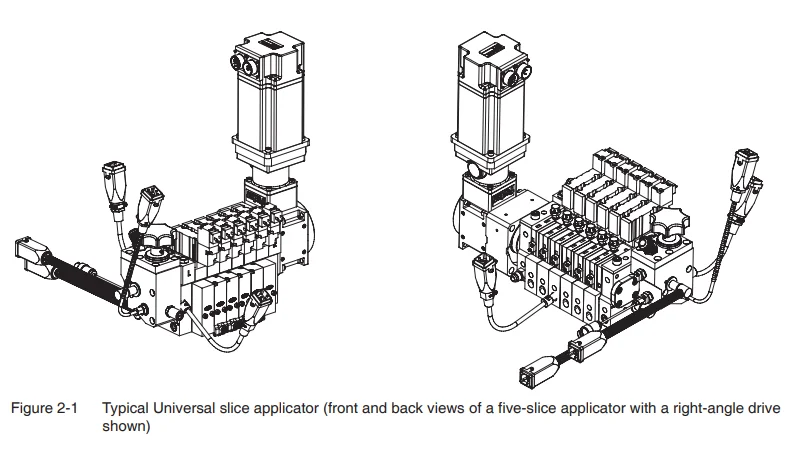 Figure 2-1 Typical Universal slice applicator (front and back views of a five-slice applicator with a right-angle drive shown)