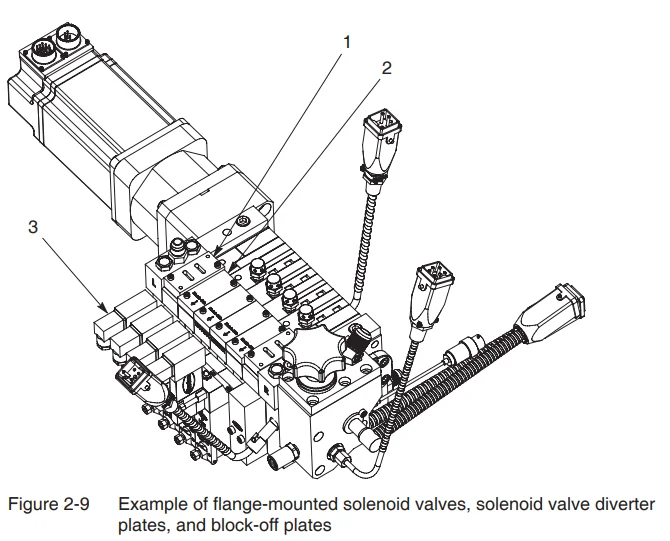 1
2
3

Figure 2-9 Example of flange-mounted solenoid valves, solenoid valve diverter plates, and block-off plates