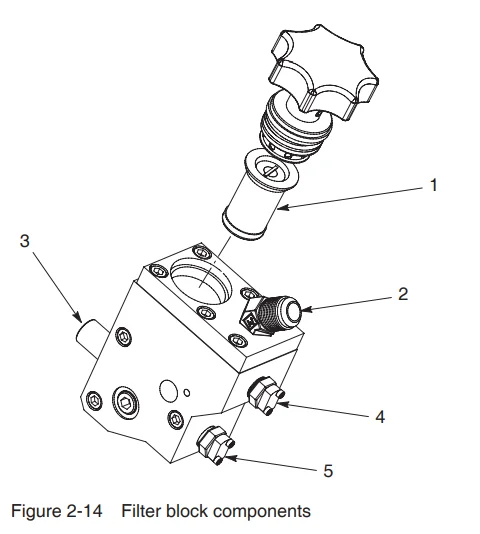 1
3
2
4
5
Figure 2-14 Filter block components