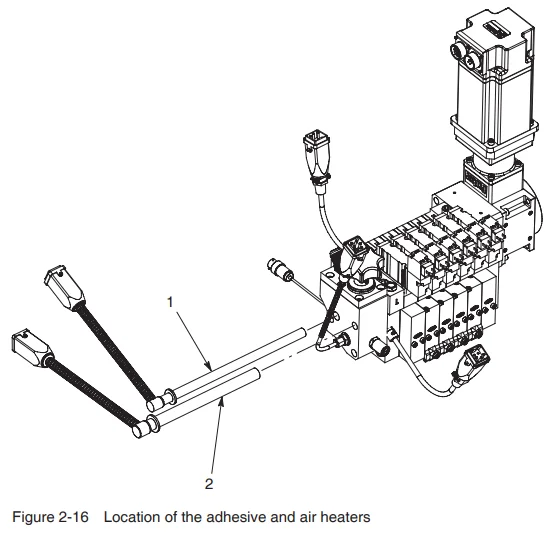 1

2

Figure 2-16 Location of the adhesive and air heaters