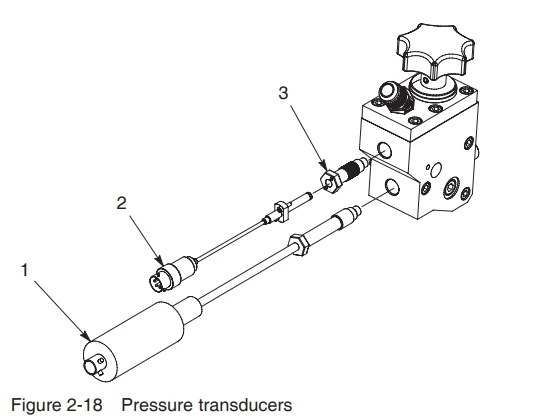 3

2

1

Figure 2-18 Pressure transducers