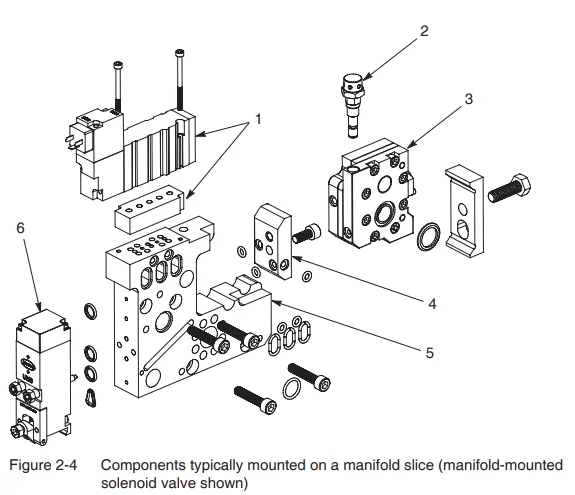 2
3
1
6
4
5
Figure 2-4 Components typically mounted on a manifold slice (manifold-mounted solenoid valve shown)