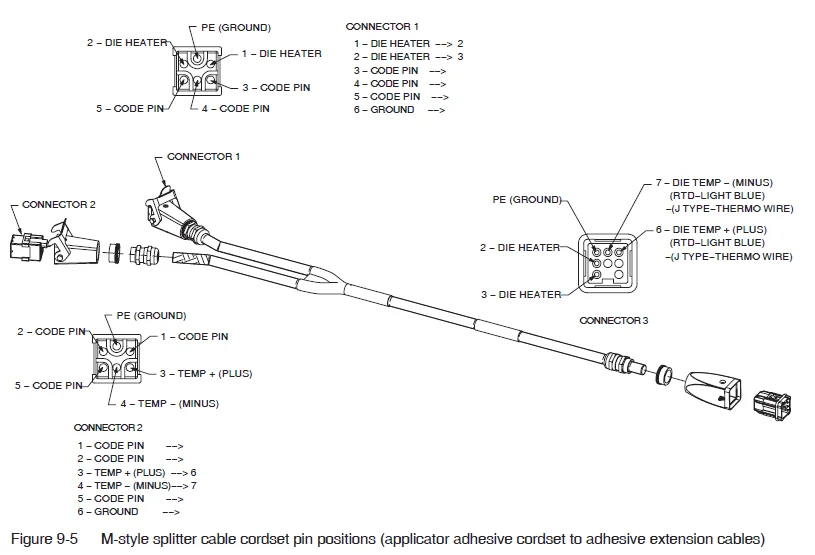 PE (GROUND)
2 – DIE HEATER
1 – DIE HEATER
3 – CODE PIN
5 – CODE PIN
4 – CODE PIN

CONNECTOR 1
1 – DIE HEATER --> 2
2 – DIE HEATER --> 3
3 – CODE PIN -->
4 – CODE PIN -->
5 – CODE PIN -->
6 – GROUND -->

CONNECTOR 1

CONNECTOR 2

PE (GROUND)
7 – DIE TEMP – (MINUS) (RTD–LIGHT BLUE) –(J TYPE–THERMO WIRE)
6 – DIE TEMP + (PLUS) (RTD–LIGHT BLUE) –(J TYPE–THERMO WIRE)
2 – DIE HEATER
3 – DIE HEATER

CONNECTOR 3

PE (GROUND)
2 – CODE PIN
1 – CODE PIN
3 – TEMP + (PLUS)
5 – CODE PIN
4 – TEMP – (MINUS)

CONNECTOR 2
1 – CODE PIN -->
2 – CODE PIN -->
3 – TEMP + (PLUS) --> 6
4 – TEMP – (MINUS)--> 7
5 – CODE PIN -->
6 – GROUND -->

Figure 9-5 M-style splitter cable cordset pin positions (applicator adhesive cordset to adhesive extension cables)