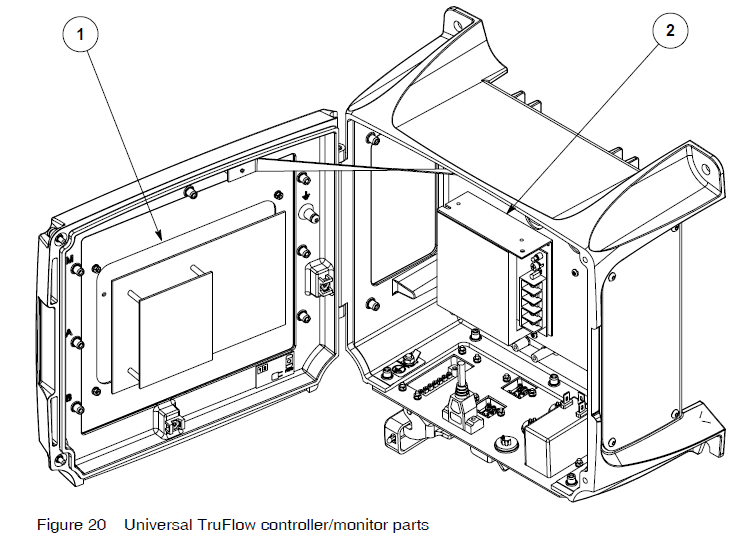 1

2

Figure 20 Universal TruFlow controller/monitor parts