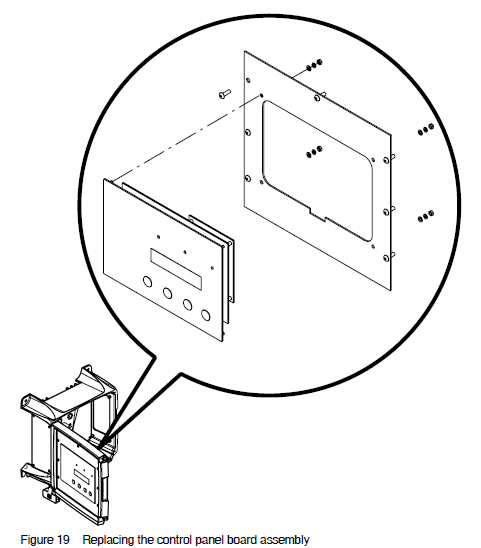 Figure 19 Replacing the control panel board assembly