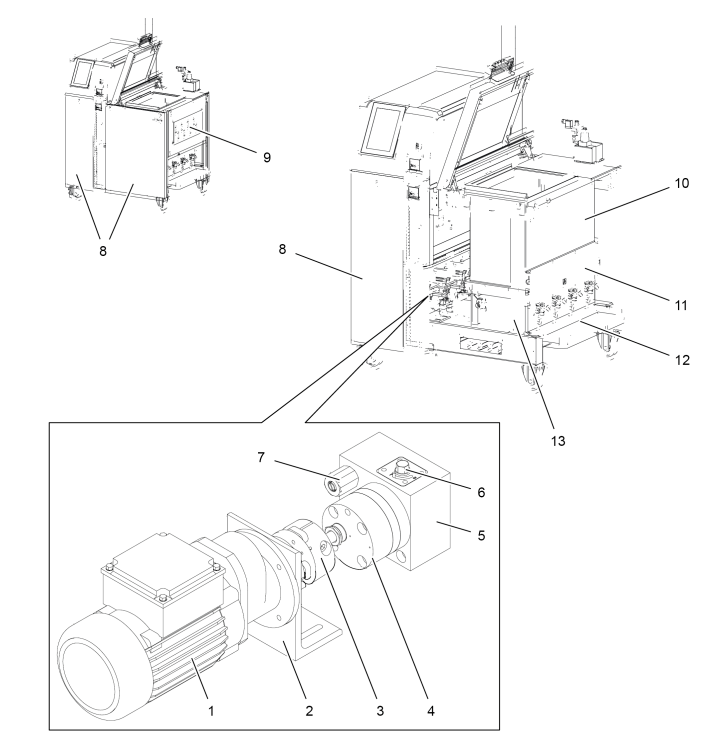 9
8
8
10
11
12
13
7
6
5
1
2
3
4