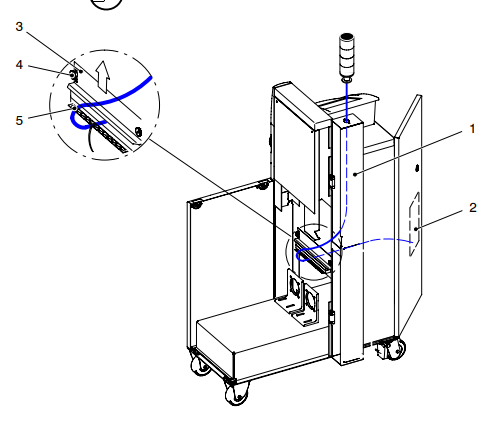 3
4
5
1
2