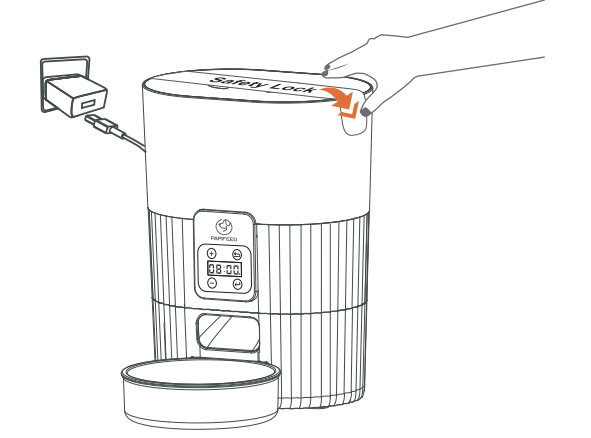 Safety Lock

PAPIFEED

08:00