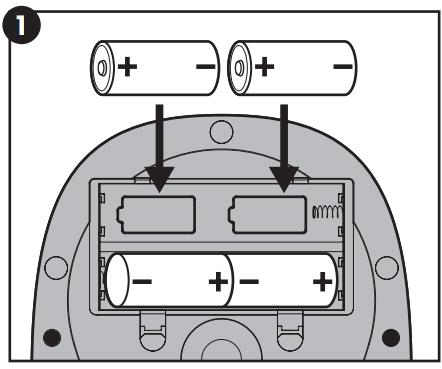 1

+ −
+ −

− +
− +