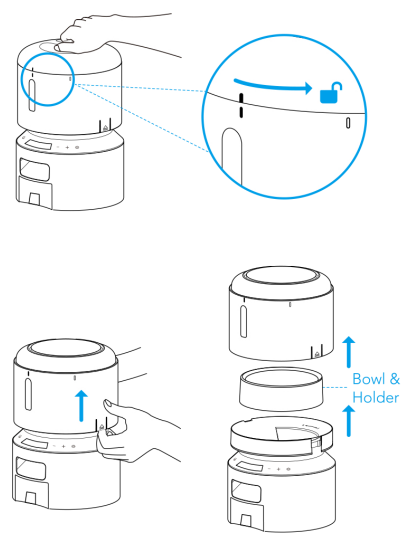 Bowl &
Holder