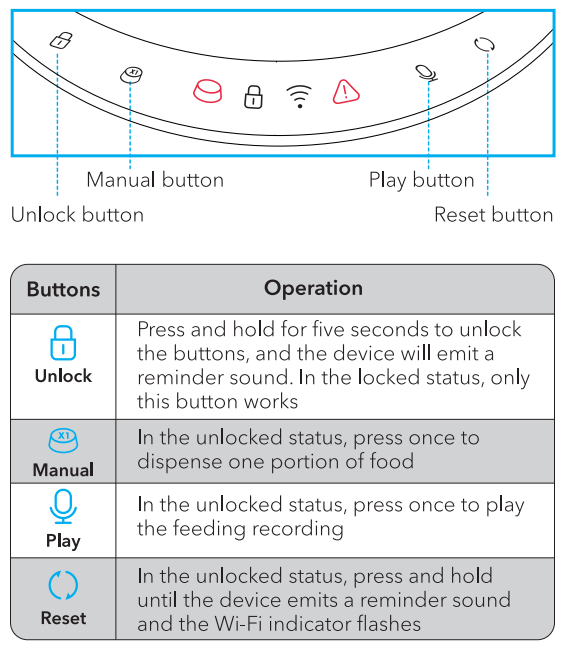 X1

Manual button

Play button

Unlock button

Reset button

| Buttons | Operation |
|---|---|
| Unlock | Press and hold for five seconds to unlock the buttons, and the device will emit a reminder sound. In the locked status, only this button works |
| X1 Manual | In the unlocked status, press once to dispense one portion of food |
| Play | In the unlocked status, press once to play the feeding recording |
| Reset | In the unlocked status, press and hold until the device emits a reminder sound and the Wi-Fi indicator flashes |