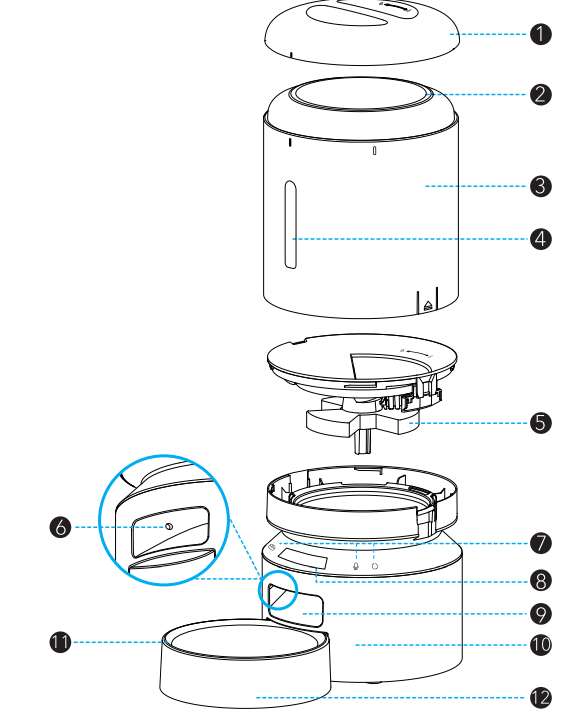 1
2
3
4
5
6
7
8
9
10
11
12