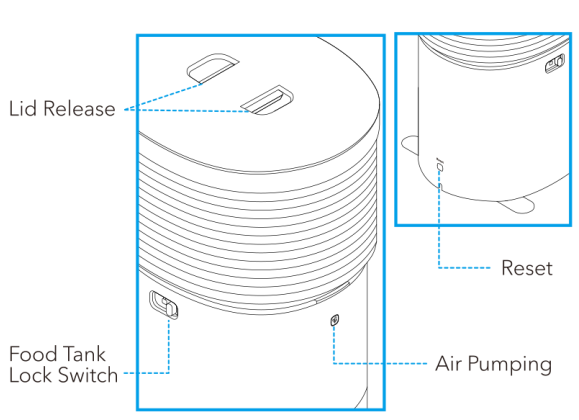 Lid Release

Reset

Food Tank Lock Switch

Air Pumping