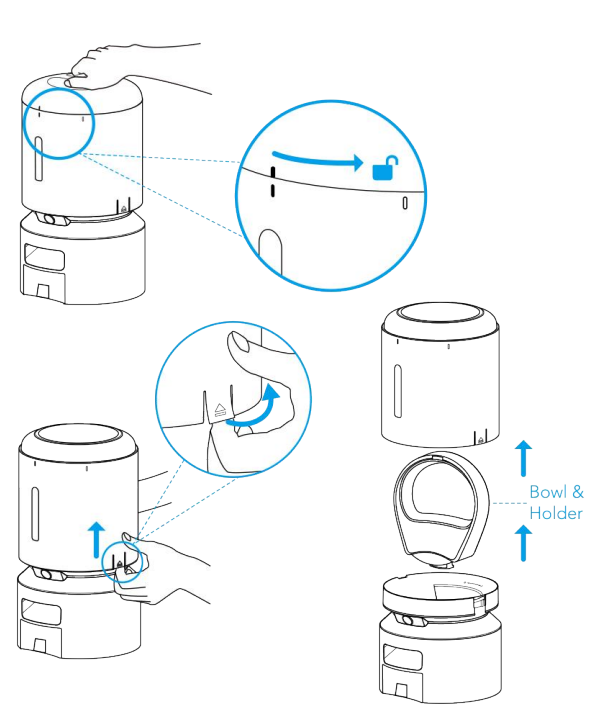 Bowl &
Holder