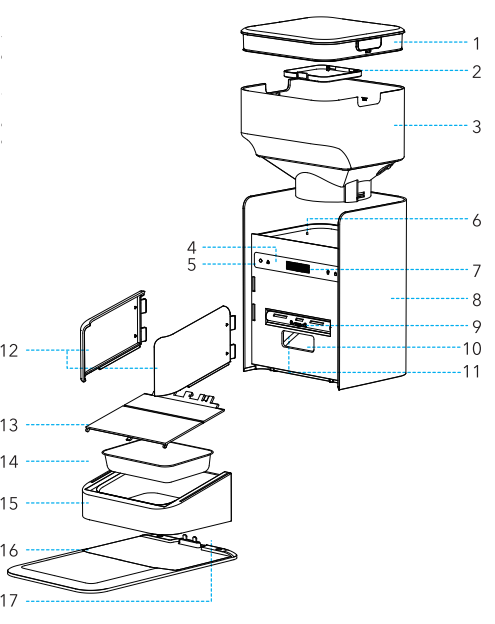 1
2
3
6
4
5
7
8
9
10
11
12
13
14
15
16
17